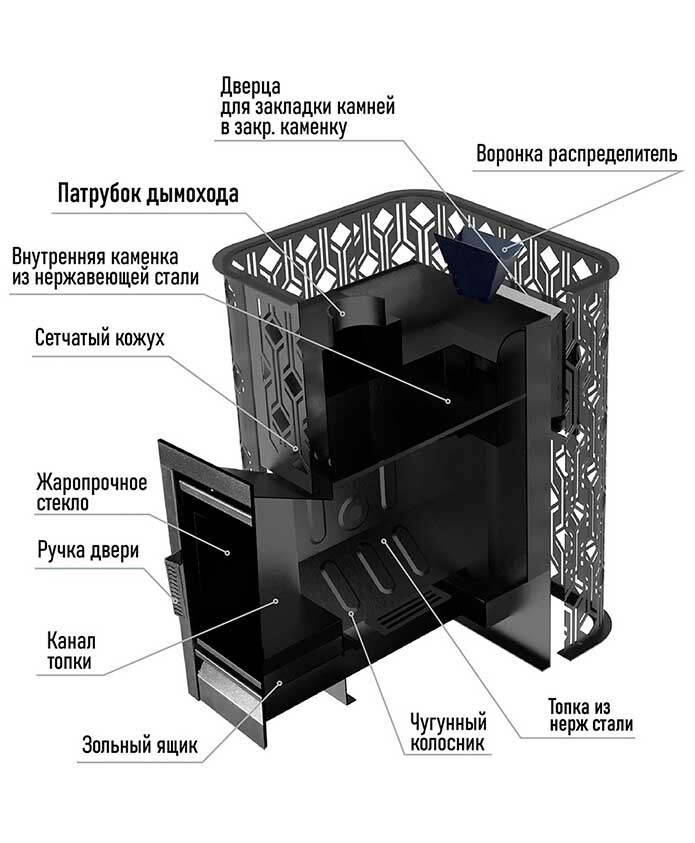 Дверца
для закладки камней
в закр. каменку

Воронка распределитель

Патрубок дымохода

Внутренняя каменка
из нержавеющей стали

Сетчатый кожух

Жаропрочное
стекло

Ручка двери

Канал
топки

Зольный ящик

Чугунный
колосник

Топка из
нерж стали